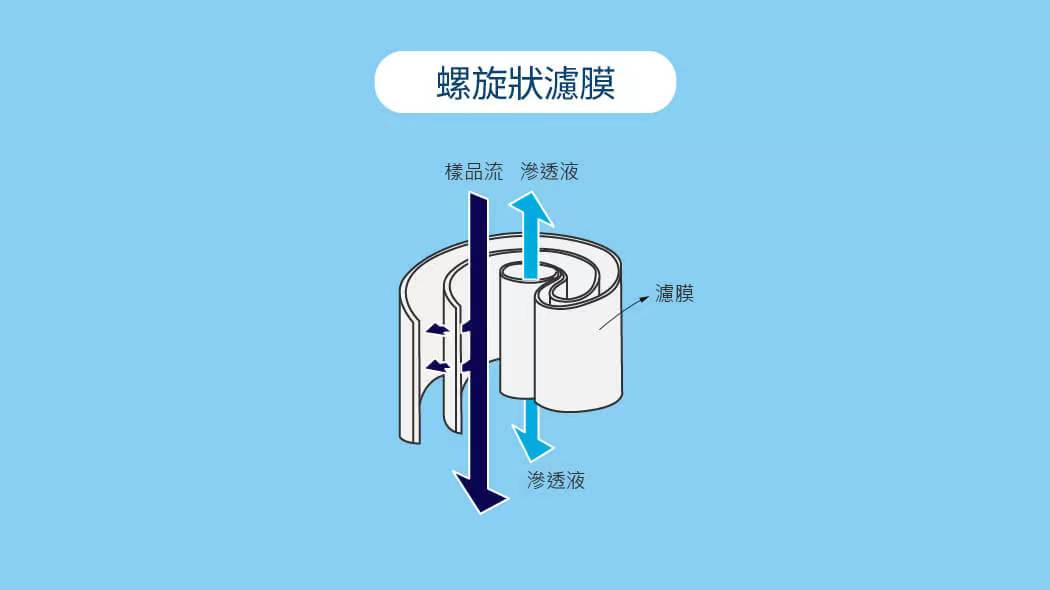 螺旋狀濾膜

樣品流 滲透液

濾膜

滲透液